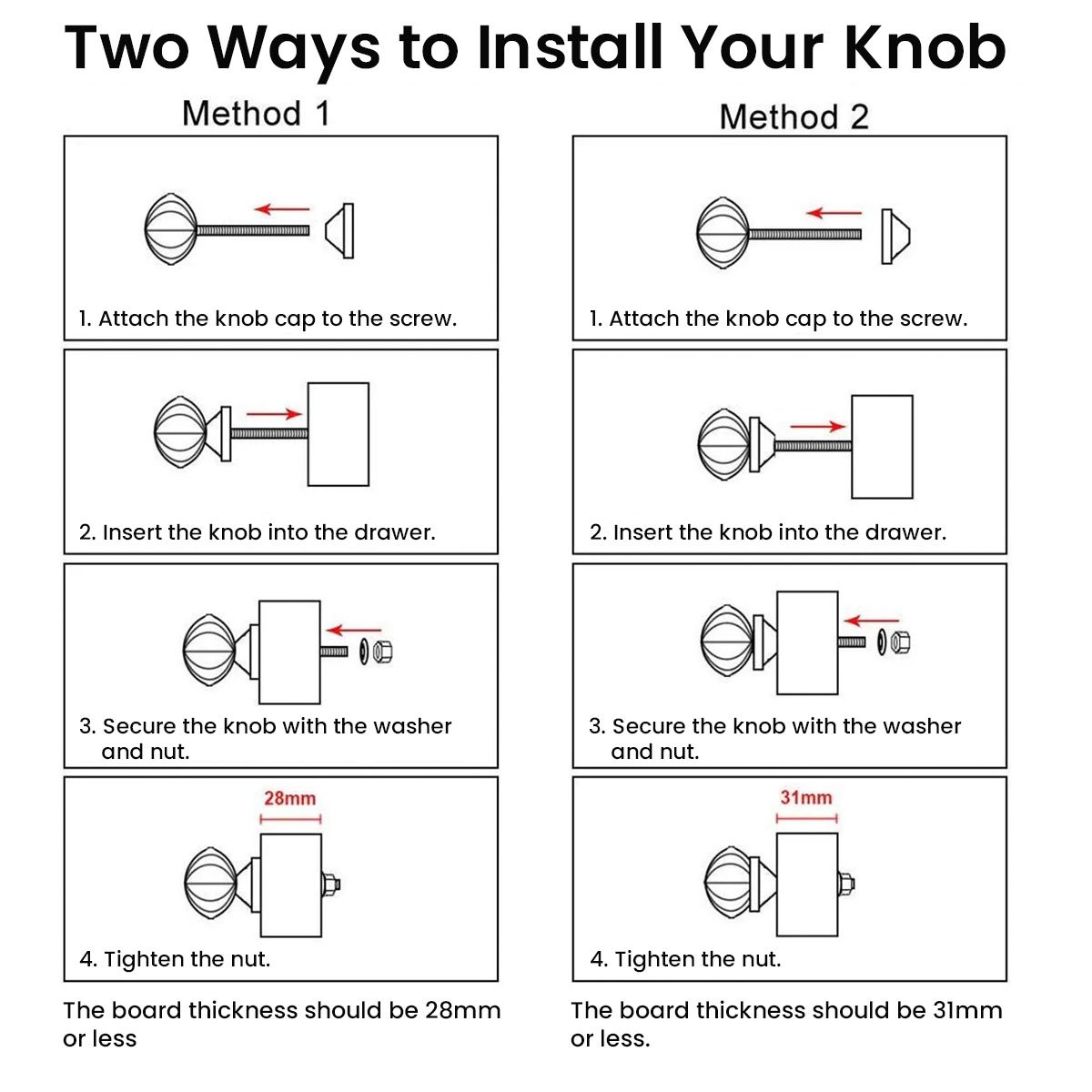 Two Ways to Install Your Knob

Method 1

1. Attach the knob cap to the screw.

2. Insert the knob into the drawer.

3. Secure the knob with the washer and nut.

28mm

4. Tighten the nut.

The board thickness should be 28mm or less

Method 2

1. Attach the knob cap to the screw.

2. Insert the knob into the drawer.

3. Secure the knob with the washer and nut.

31mm

4. Tighten the nut.

The board thickness should be 31mm or less.